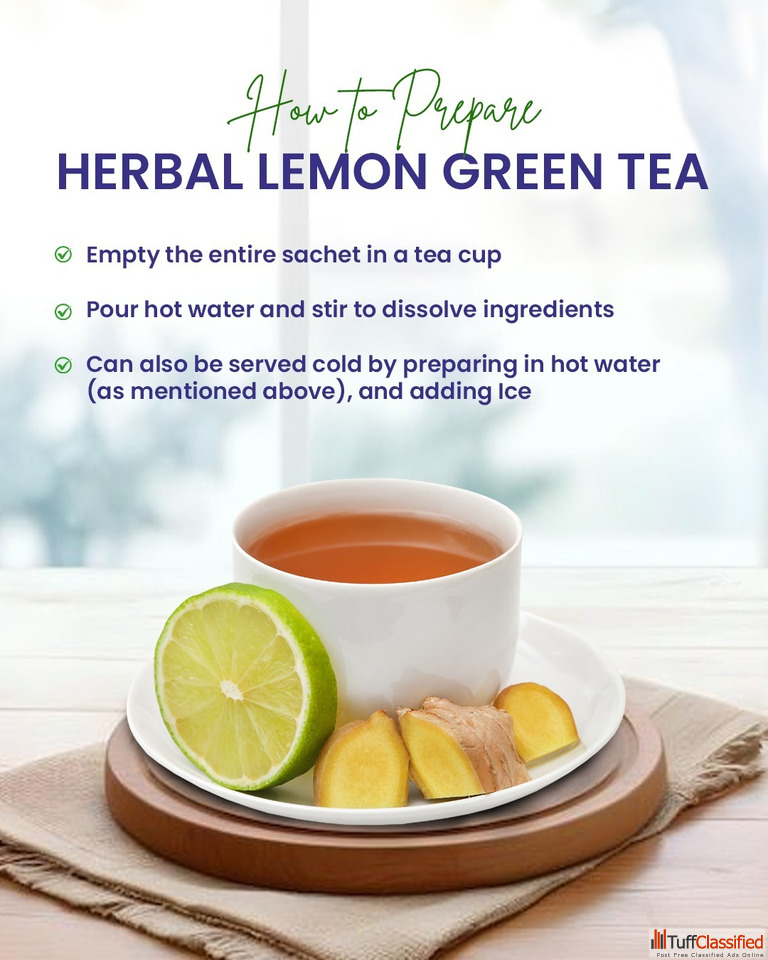 How to Prepare
HERBAL LEMON GREEN TEA

Empty the entire sachet in a tea cup

Pour hot water and stir to dissolve ingredients

Can also be served cold by preparing in hot water (as mentioned above), and adding Ice

TuffClassified
Post Free Classified Ads Online